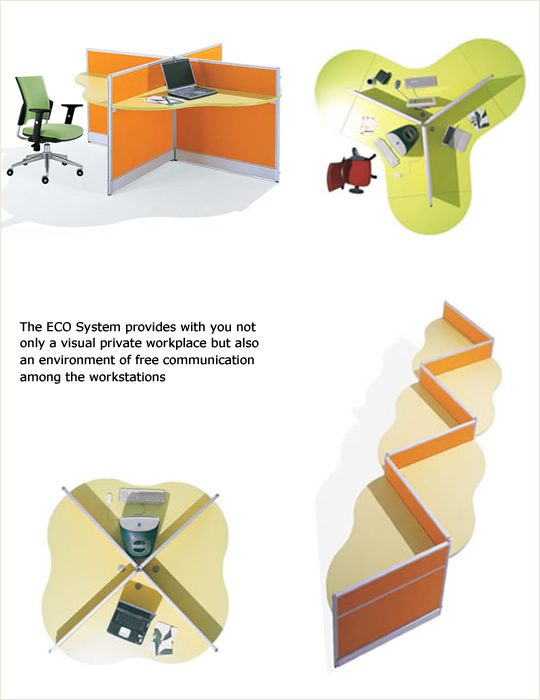 The ECO System provides with you not only a visual private workplace but also an environment of free communication among the workstations